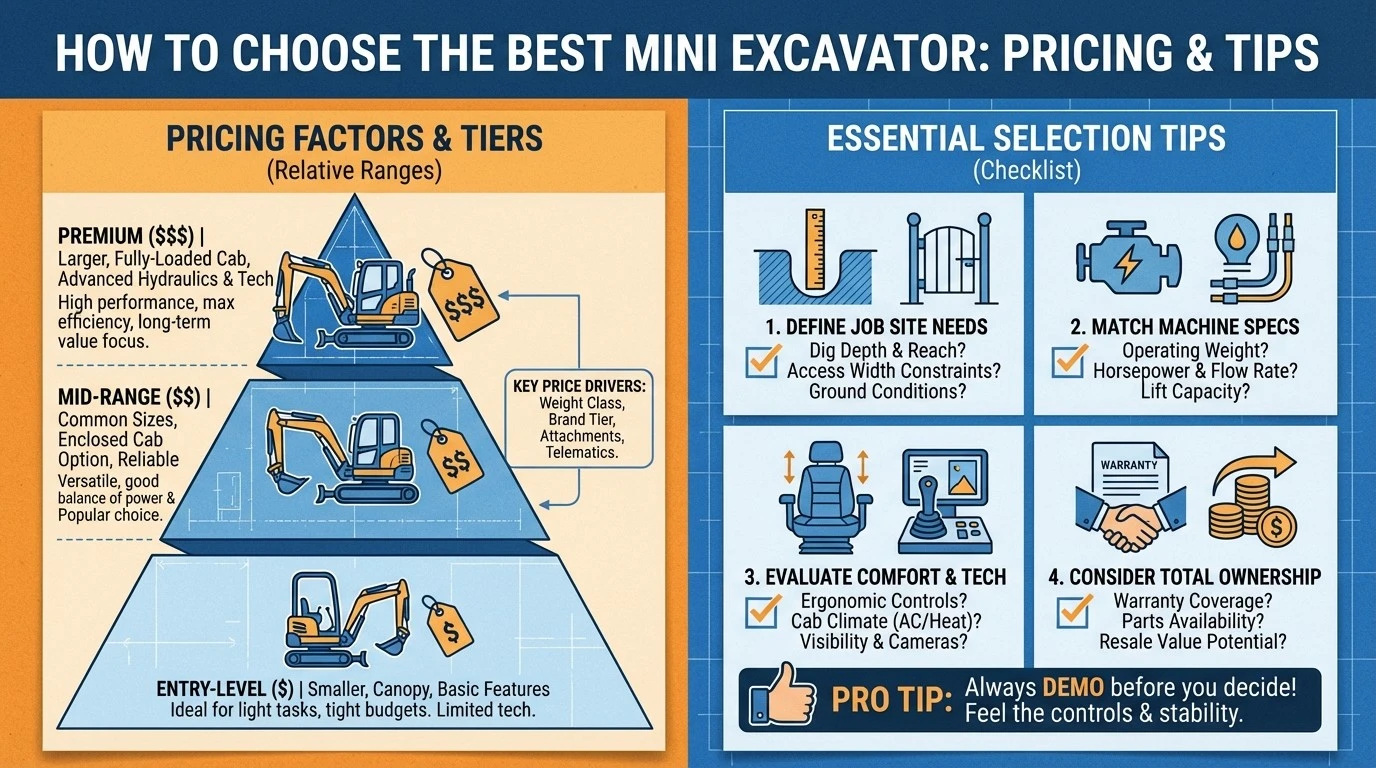 HOW TO CHOOSE THE BEST MINI EXCAVATOR: PRICING & TIPS

PRICING FACTORS & TIERS
(Relative Ranges)

PREMIUM ($$$) | Larger, Fully-Loaded Cab, Advanced Hydraulics & Tech
High performance, max efficiency, long-term value focus.

$$$

MID-RANGE ($$) | Common Sizes, Enclosed Cab Option, Reliable
Versatile, good balance of power & Popular choice.

$$

KEY PRICE DRIVERS: Weight Class, Brand Tier, Attachments, Telematics.

$

ENTRY-LEVEL ($) | Smaller, Canopy, Basic Features
Ideal for light tasks, tight budgets. Limited tech.

ESSENTIAL SELECTION TIPS
(Checklist)

1. DEFINE JOB SITE NEEDS
Dig Depth & Reach?
Access Width Constraints?
Ground Conditions?

2. MATCH MACHINE SPECS
Operating Weight?
Horsepower & Flow Rate?
Lift Capacity?

3. EVALUATE COMFORT & TECH
Ergonomic Controls?
Cab Climate (AC/Heat)?
Visibility & Cameras?

WARRANTY

4. CONSIDER TOTAL OWNERSHIP
Warranty Coverage?
Parts Availability?
Resale Value Potential?

PRO TIP: Always DEMO before you decide! Feel the controls & stability.